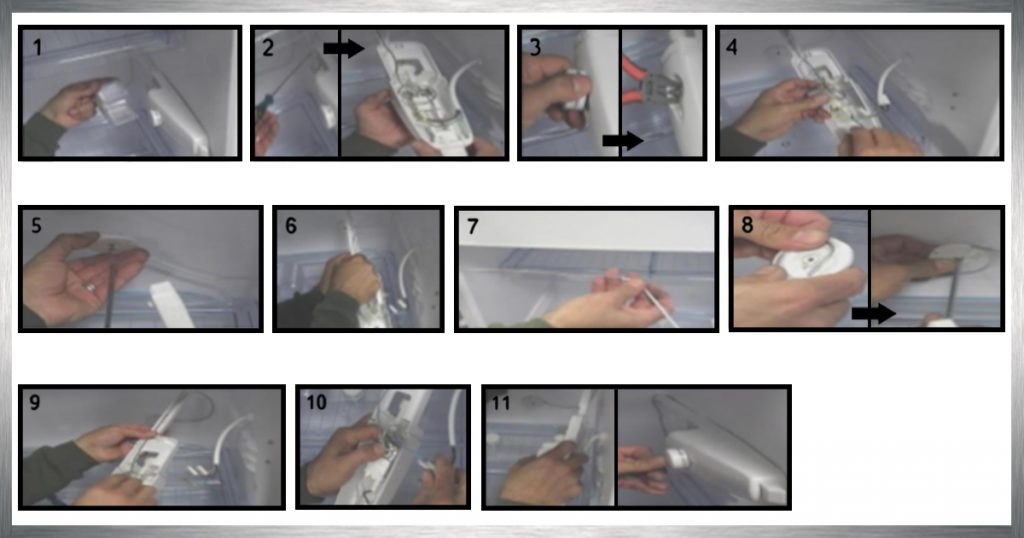 1

2

3

4

5

6

7

8

9

10

11