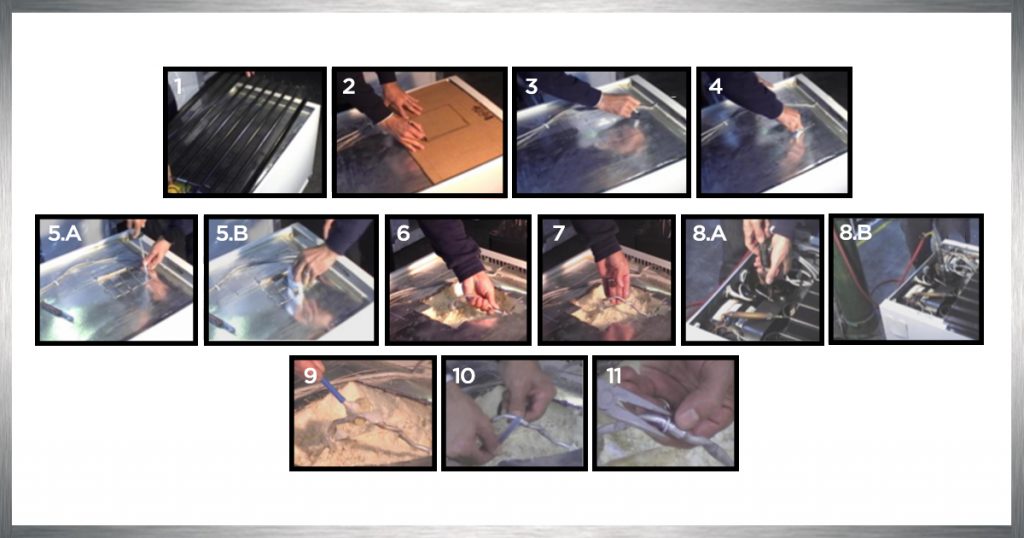 1 2 3 4

5.A 5.B 6 7 8.A 8.B

9 10 11