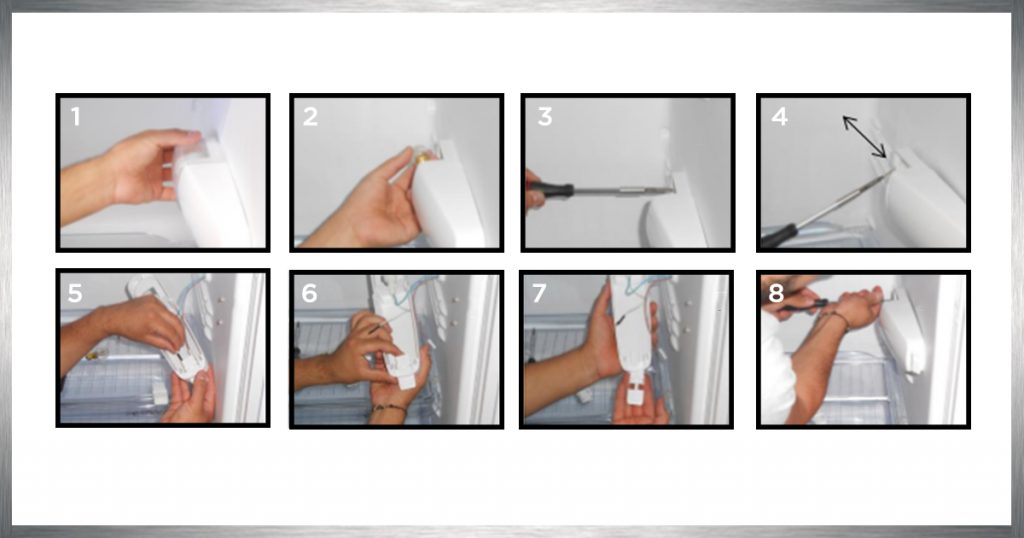 1

2

3

4

5

6

7

8