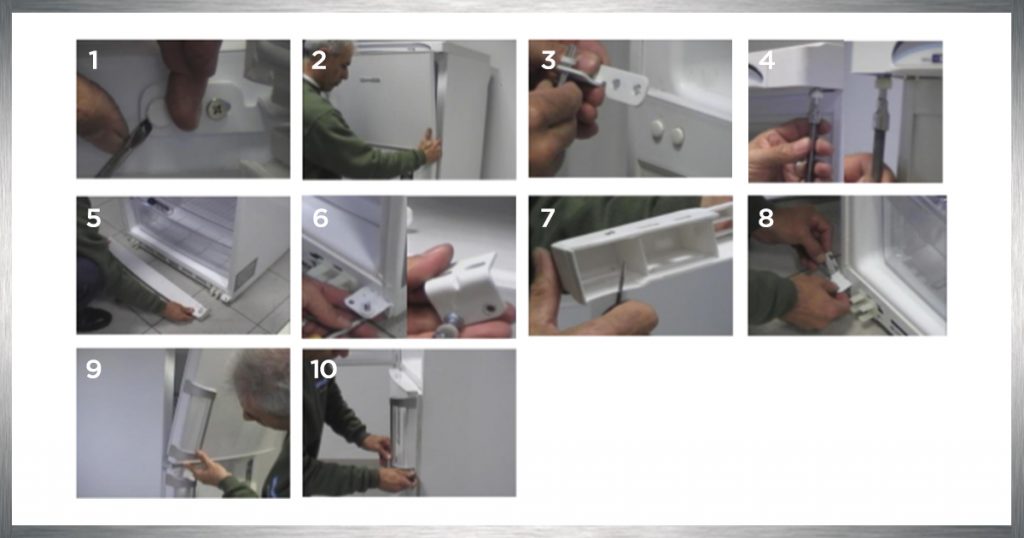 1
2
3
4
5
6
7
8
9
10